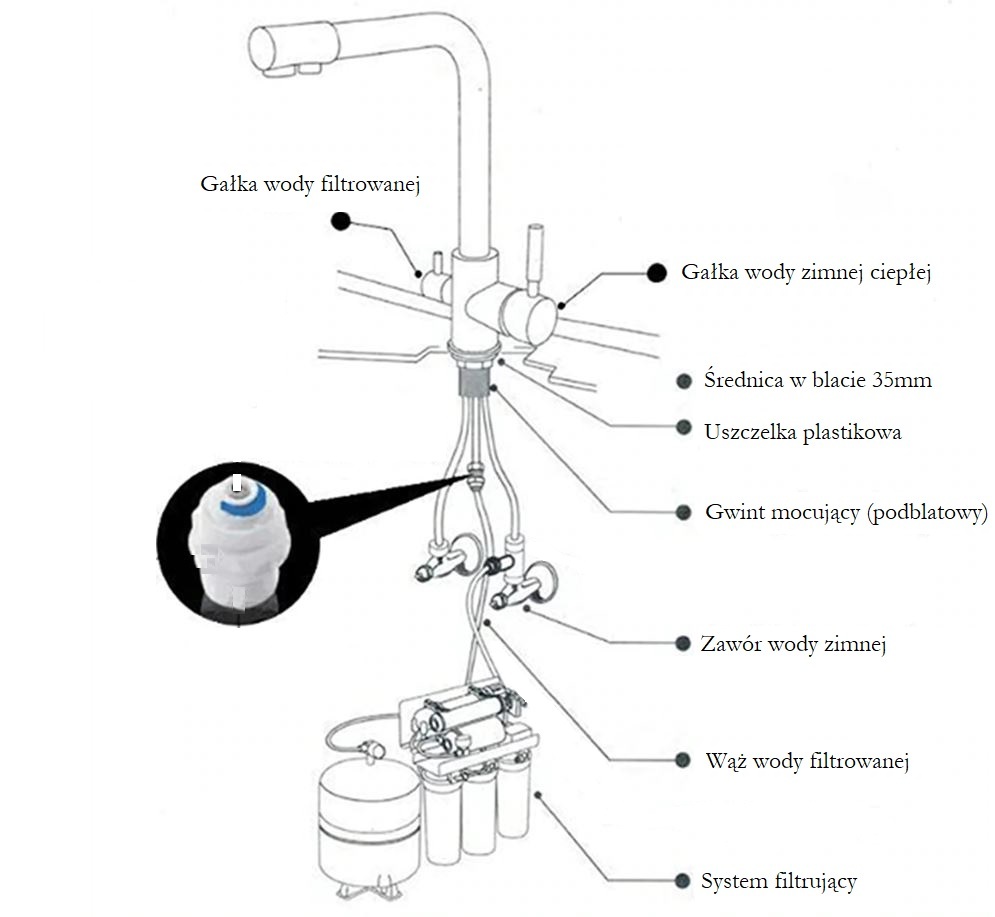 Gałka wody filtrowanej

Gałka wody zimnej ciepłej

Średnica w blacie 35mm

Uszczelka plastikowa

Gwint mocujący (podblatowy)

Zawór wody zimnej

Wąż wody filtrowanej

System filtrujący