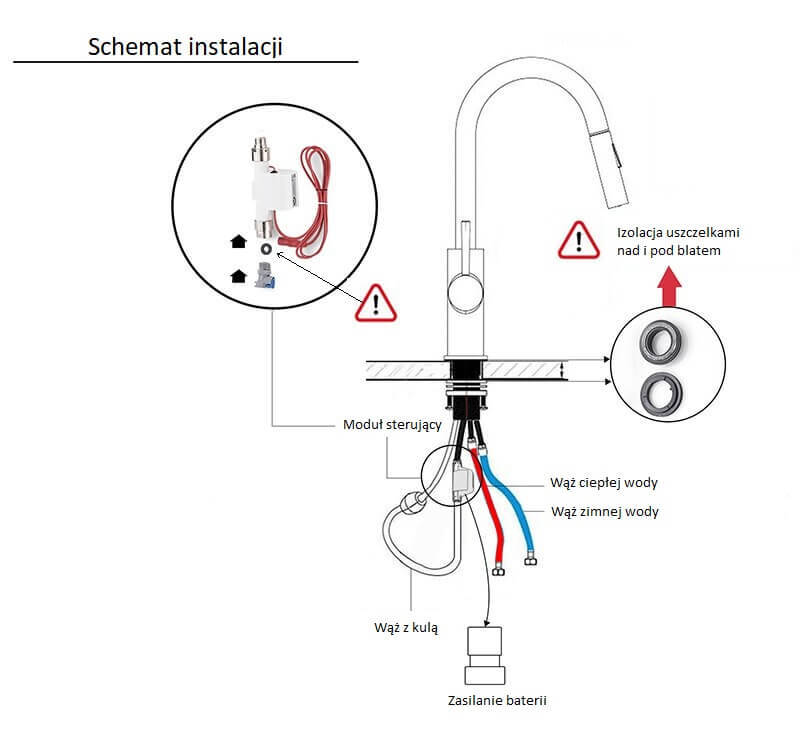 Schemat instalacji

Izolacja uszczelkami nad i pod blatem

Moduł sterujący

Wąż ciepłej wody

Wąż zimnej wody

Wąż z kulą

Zasilanie baterii