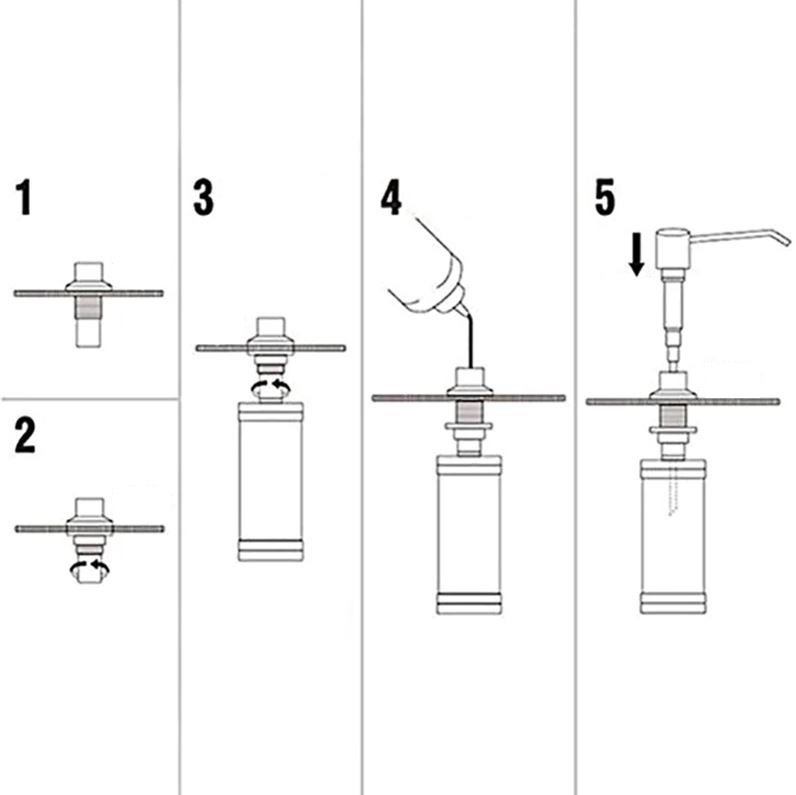 1

2

3

4

5