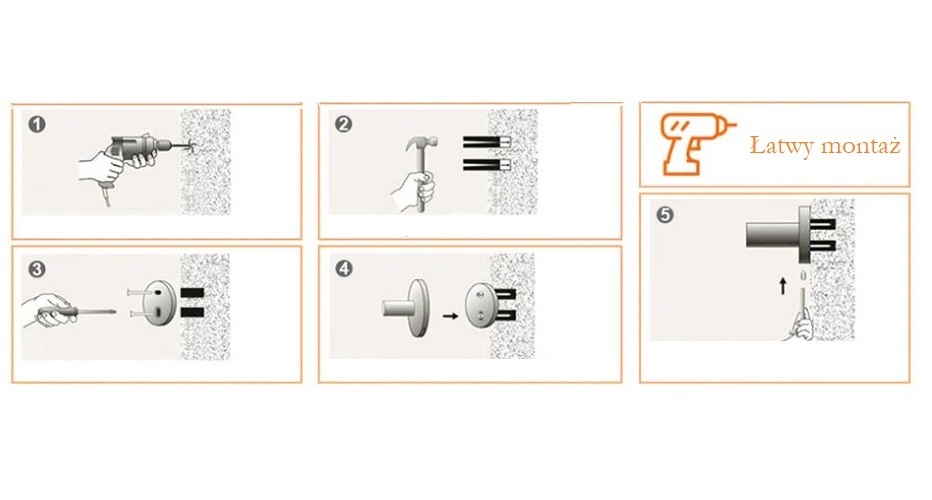 1

2

Łatwy montaż

3

4

5